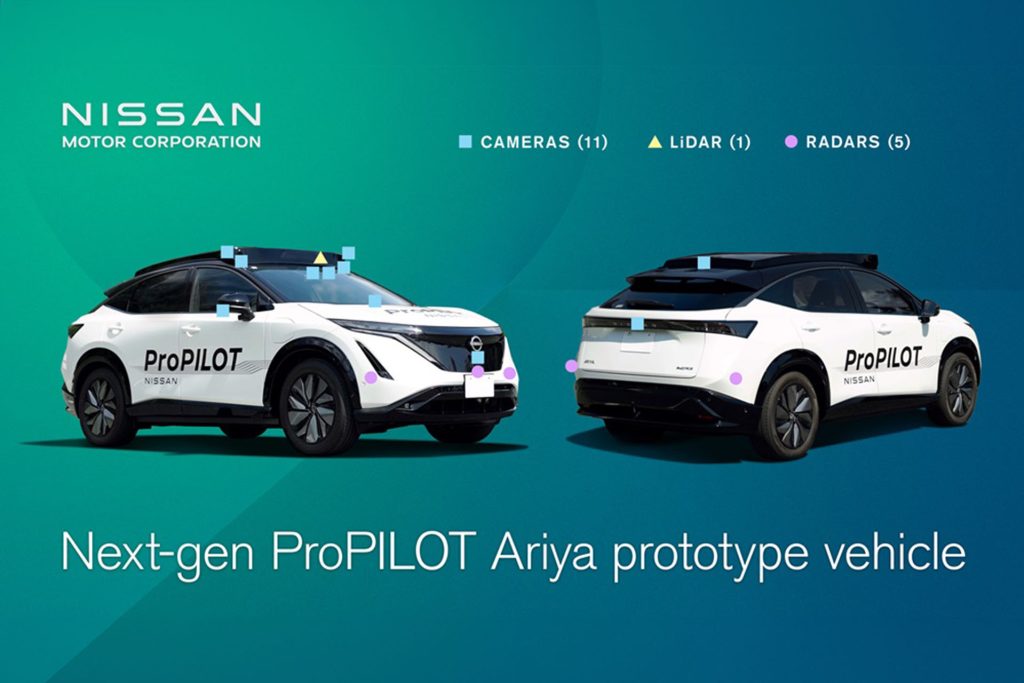 NISSAN
MOTOR CORPORATION

CAMERAS (11) LiDAR (1) RADARS (5)

ProPILOT
NISSAN

ProPILOT
NISSAN

Next-gen ProPILOT Ariya prototype vehicle